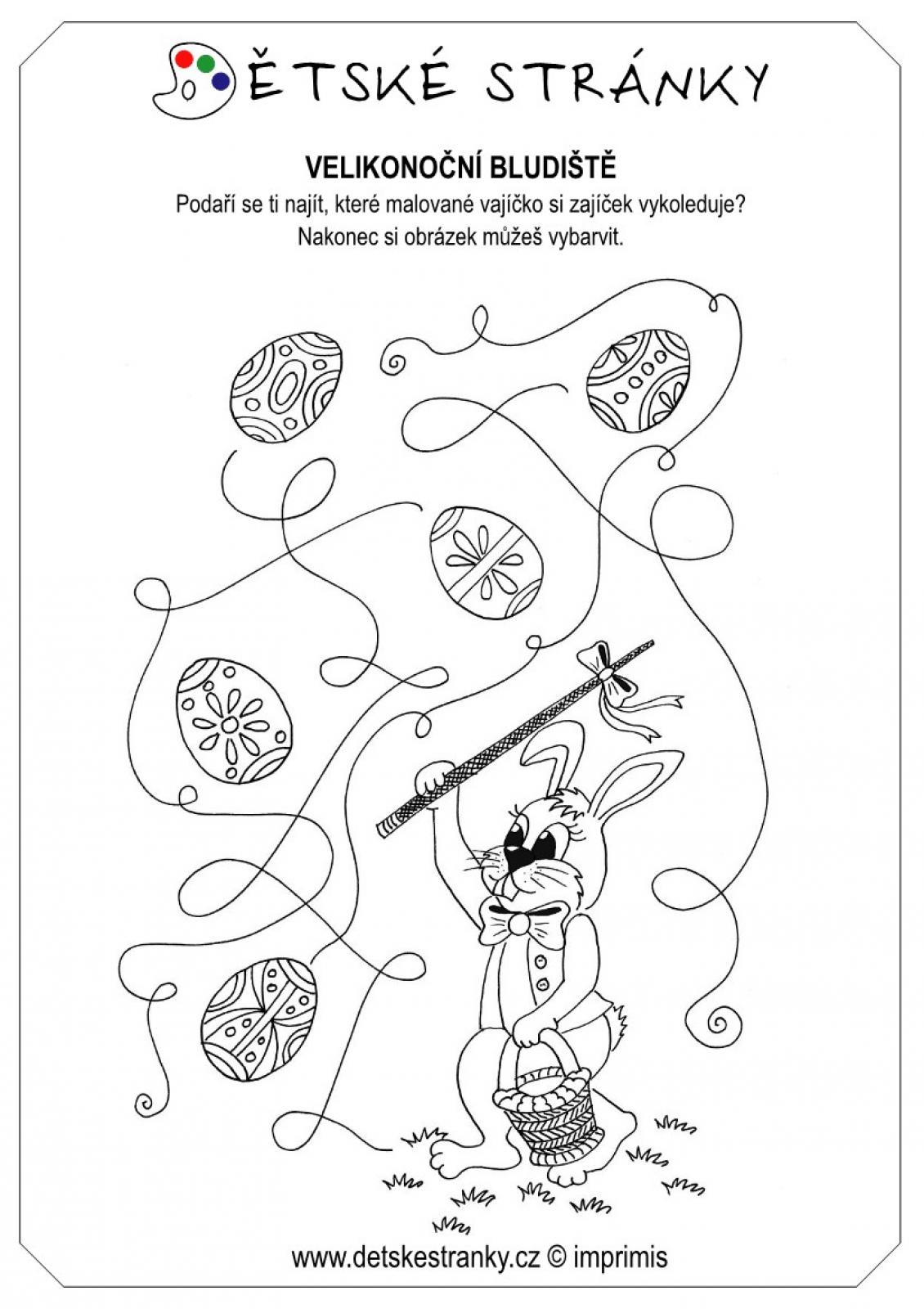 DĚTSKÉ STRÁNKY

VELIKONOČNÍ BLUDIŠTĚ

Podaří se ti najít, které malované vajíčko si zajíček vykoleduje?
Nakonec si obrázek můžeš vybarvit.

www.detskestranky.cz © imprimis