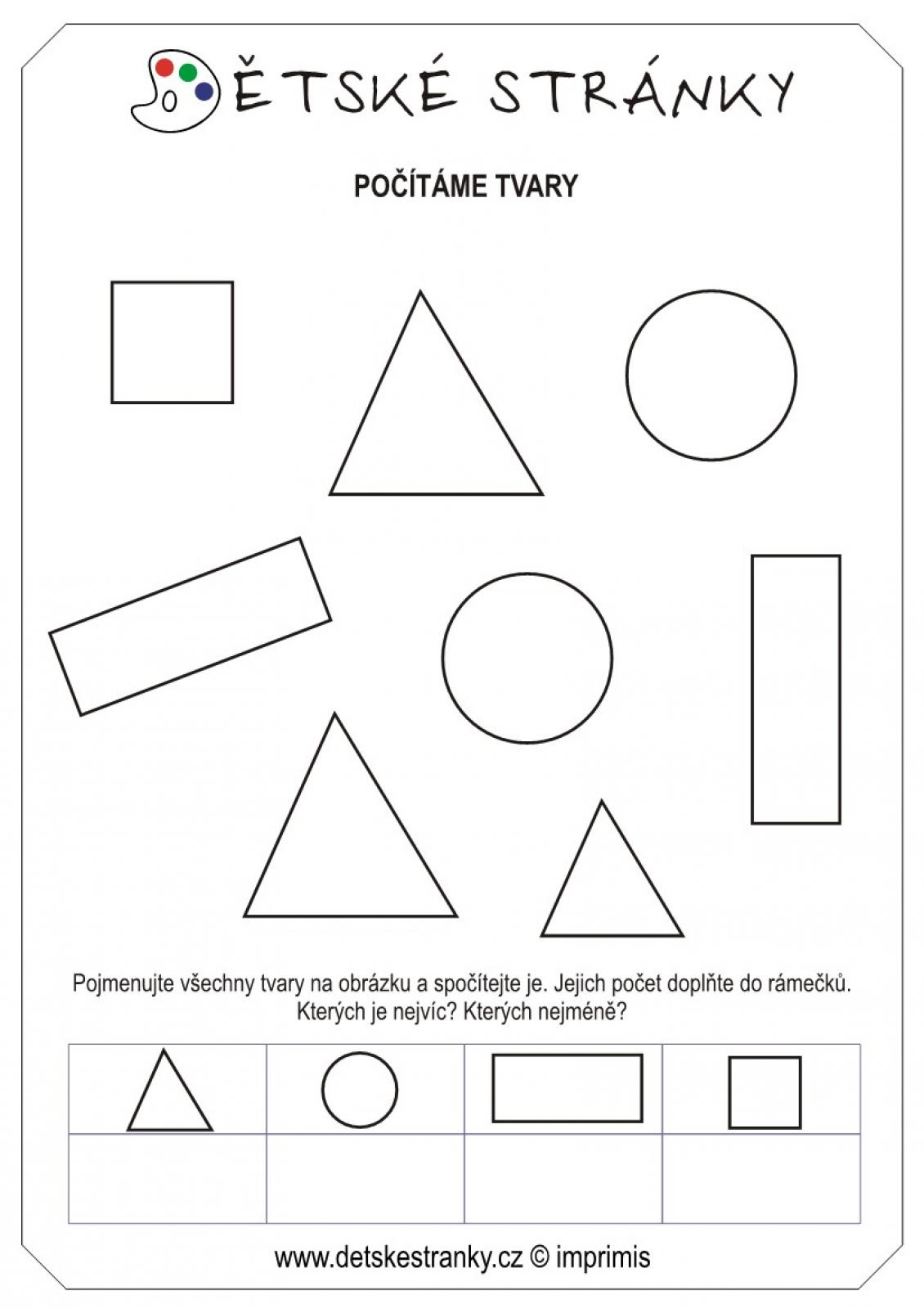 DĚTSKÉ STRÁNKY

POČÍTÁME TVARY

Pojmenujte všechny tvary na obrázku a spočítejte je. Jejich počet doplňte do rámečků. Kterých je nejvíc? Kterých nejméně?

www.detskestranky.cz © imprimis